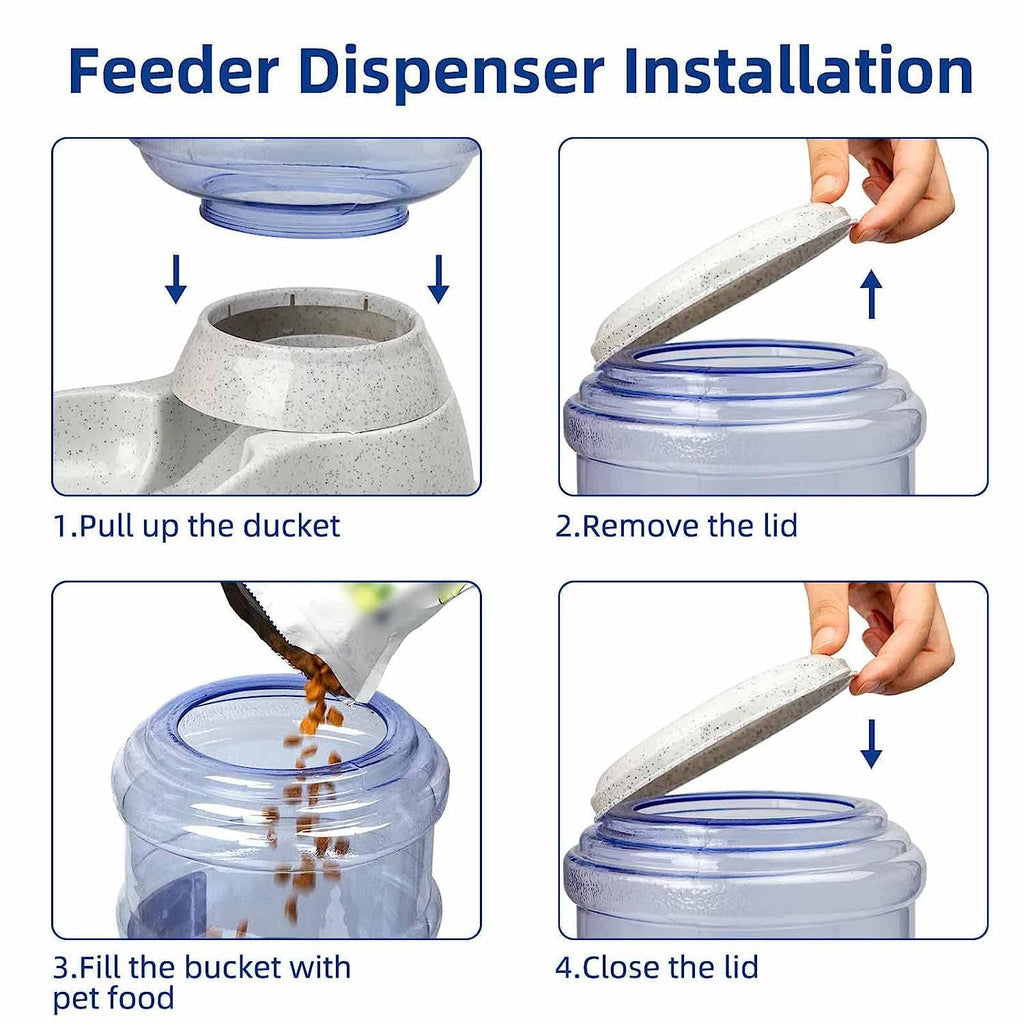 Feeder Dispenser Installation

1.Pull up the ducket

2.Remove the lid

3.Fill the bucket with pet food

4.Close the lid